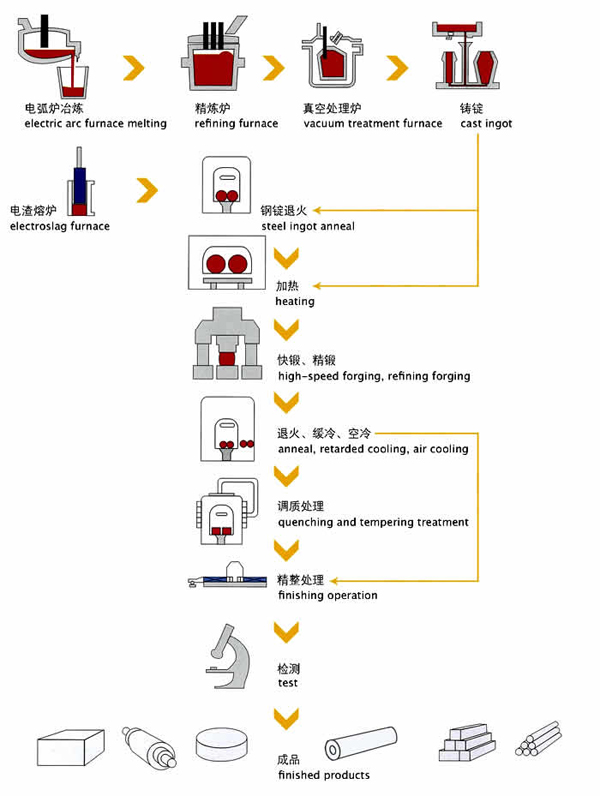 电弧炉冶炼
electric arc furnace melting

精炼炉
refining furnace

真空处理炉
vacuum treatment furnace

铸锭
cast ingot

电渣熔炉
electroslag furnace

钢锭退火
steel ingot anneal

加热
heating

快锻、精锻
high-speed forging, refining forging

退火、缓冷、空冷
anneal, retarded cooling, air cooling

调质处理
quenching and tempering treatment

精整处理
finishing operation

检测
test

成品
finished products